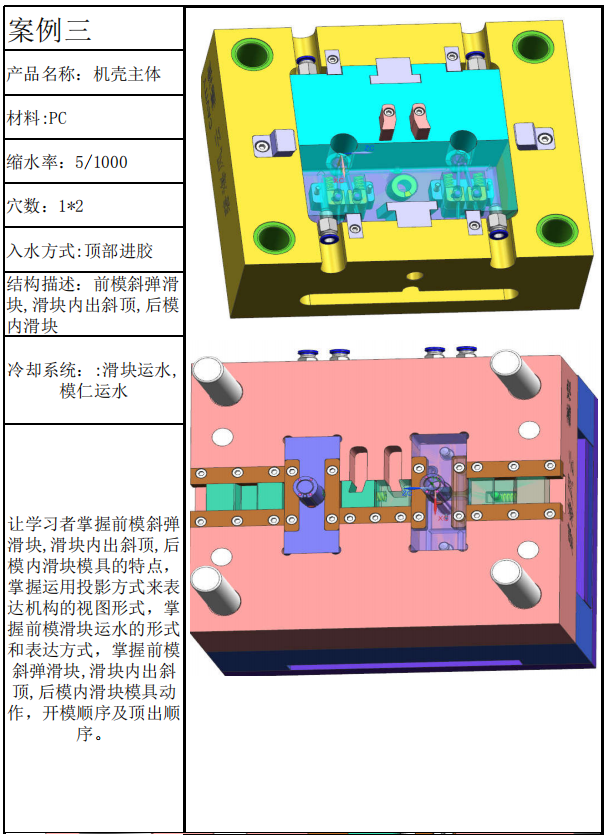 案例三

产品名称：机壳主体

材料:PC

缩水率：5/1000

穴数：1*2

入水方式:顶部进胶

结构描述：前模斜弹滑块,滑块内出斜顶,后模内滑块

冷却系统：:滑块运水,模仁运水

让学习者掌握前模斜弹滑块,滑块内出斜顶,后模内滑块模具的特点，掌握运用投影方式来表达机构的视图形式，掌握前模滑块运水的形式和表达方式，掌握前模斜弹滑块,滑块内出斜顶,后模内滑块模具动作，开模顺序及顶出顺序。